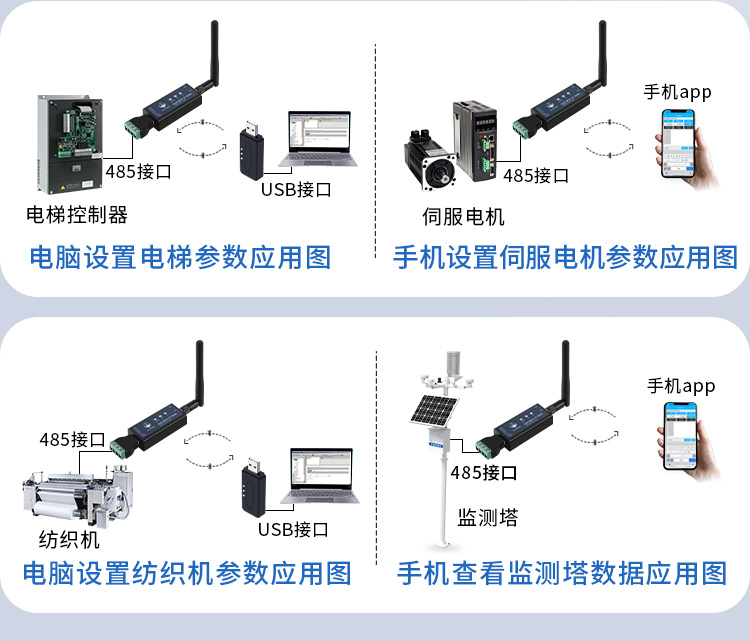 485接口

USB接口

电梯控制器

电脑设置电梯参数应用图

手机app

485接口

伺服电机

手机设置伺服电机参数应用图

485接口

USB接口

纺织机

电脑设置纺织机参数应用图

手机app

485接口

监测塔

手机查看监测塔数据应用图